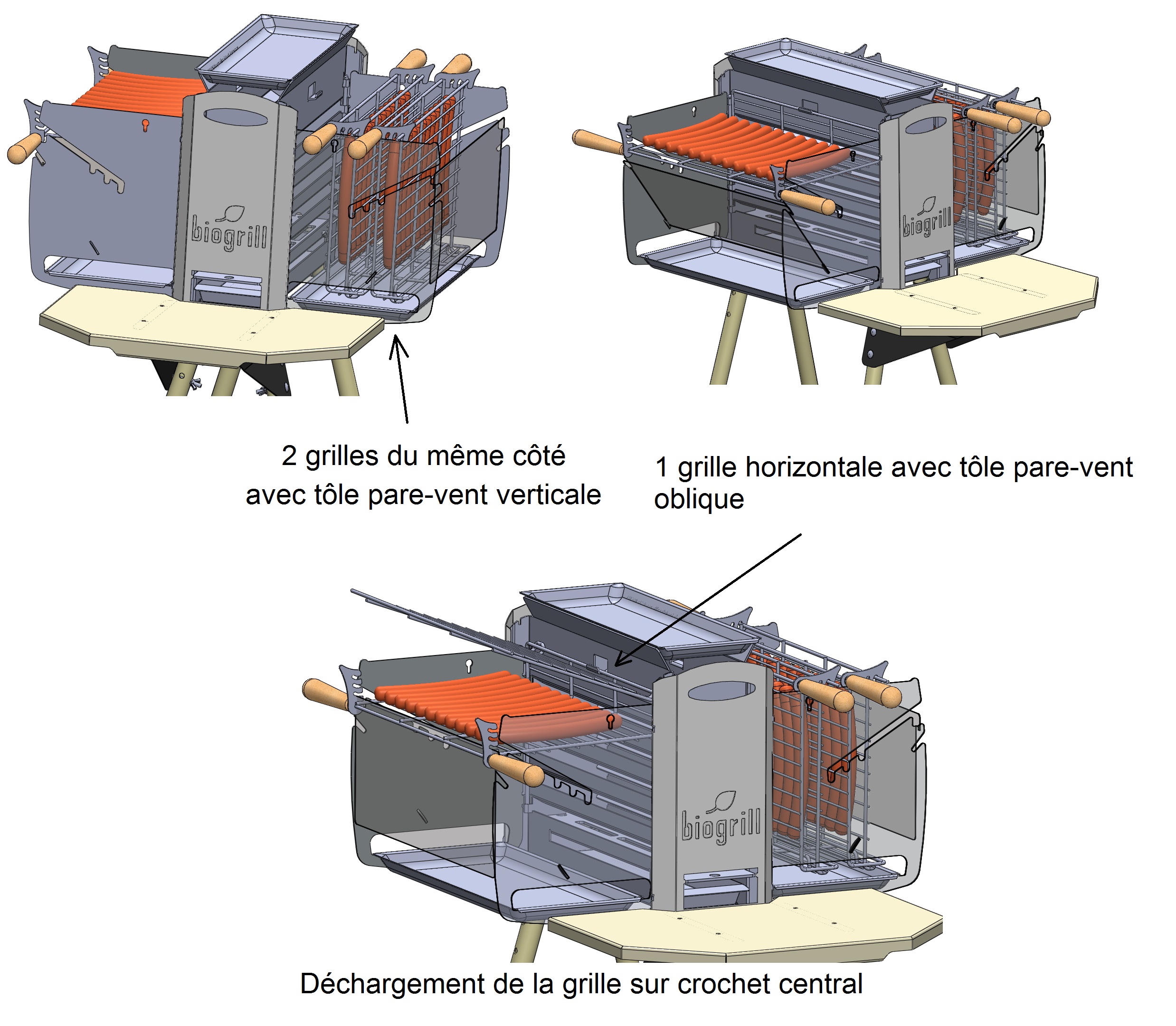 biogrill

biogrill

2 grilles du même côté
avec tôle pare-vent verticale

1 grille horizontale avec tôle pare-vent oblique

biogrill

Déchargement de la grille sur crochet central